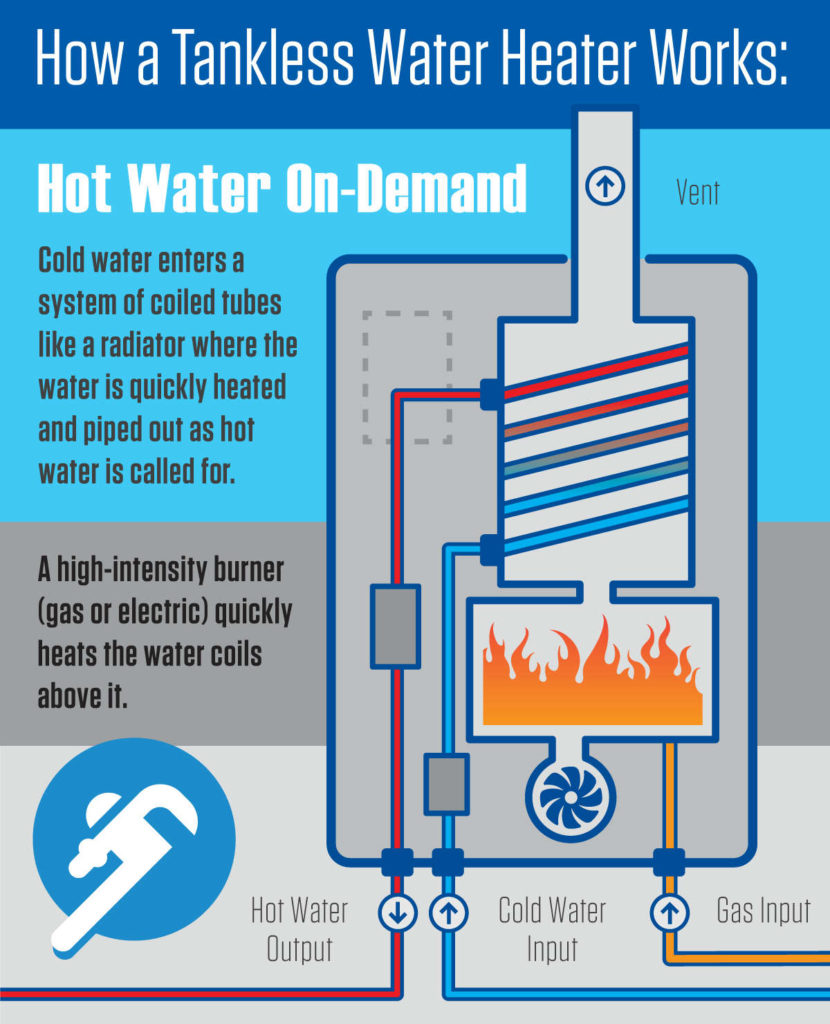 How a Tankless Water Heater Works:

Hot Water On-Demand

Cold water enters a system of coiled tubes like a radiator where the water is quickly heated and piped out as hot water is called for.

A high-intensity burner (gas or electric) quickly heats the water coils above it.

Vent

Hot Water Output

Cold Water Input

Gas Input